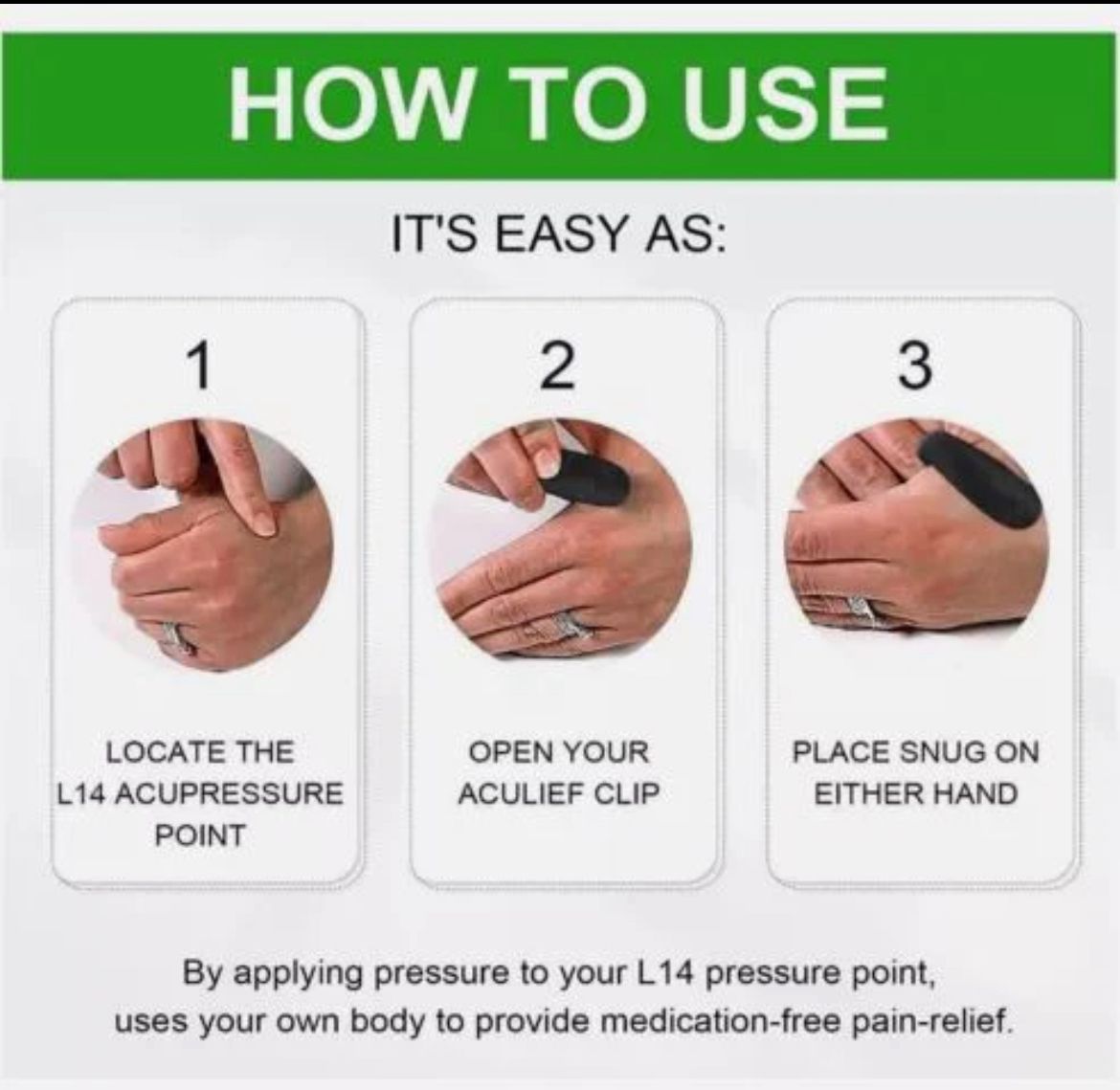 HOW TO USE

IT'S EASY AS:

1

LOCATE THE L14 ACUPRESSURE POINT

2

OPEN YOUR ACULIEF CLIP

3

PLACE SNUG ON EITHER HAND

By applying pressure to your L14 pressure point, uses your own body to provide medication-free pain-relief.